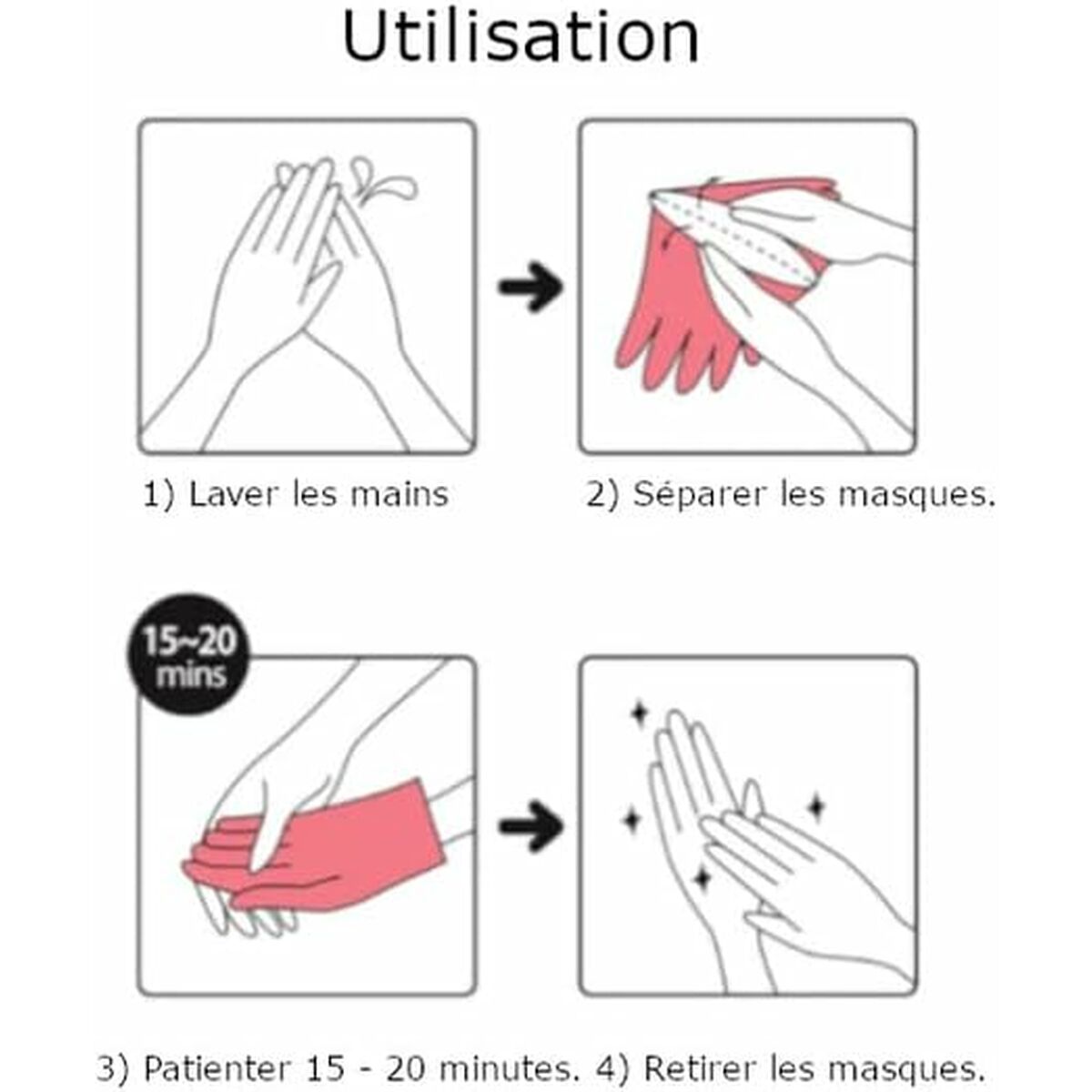 Utilisation

1) Laver les mains

2) Séparer les masques.

15~20 mins

3) Patienter 15 - 20 minutes.

4) Retirer les masques.